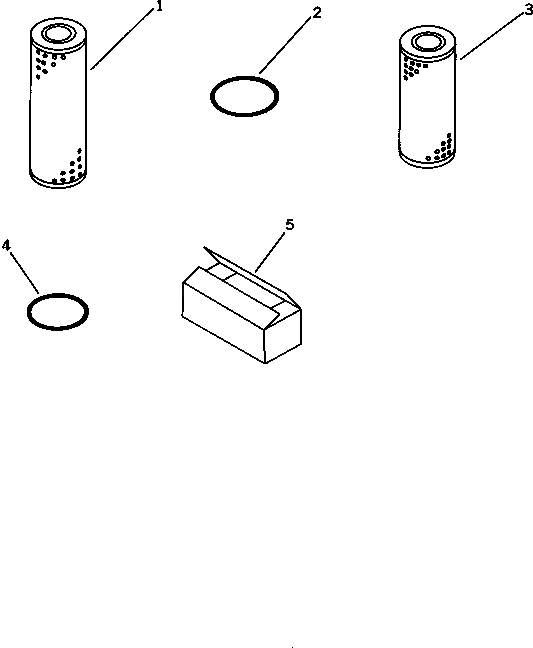 1
2
3
4
5