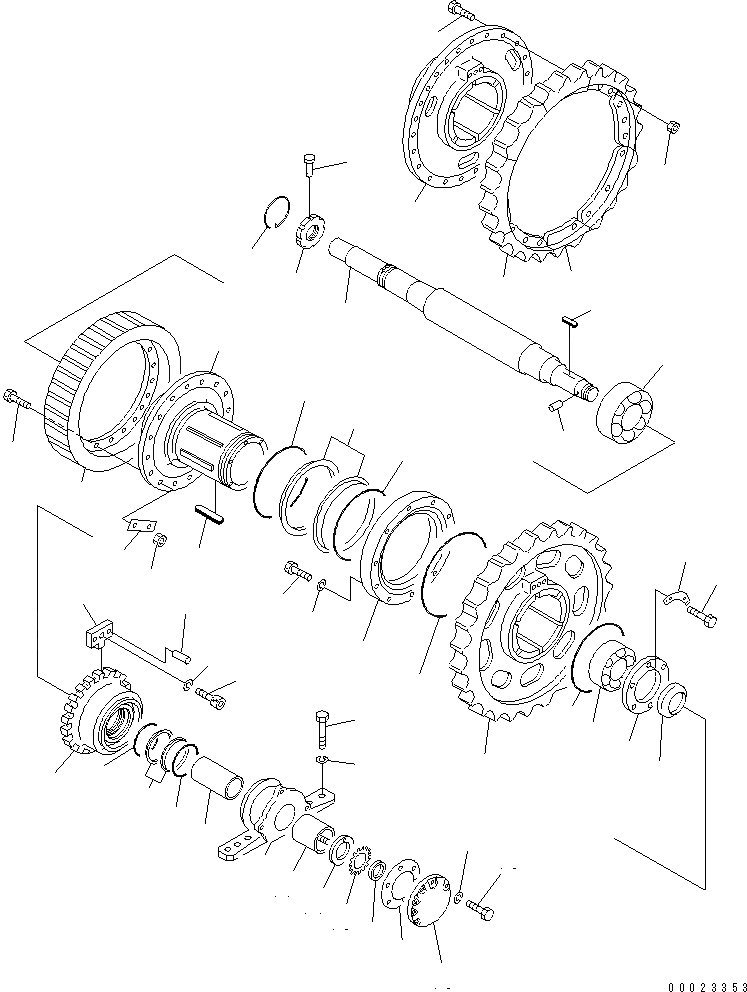 00023353