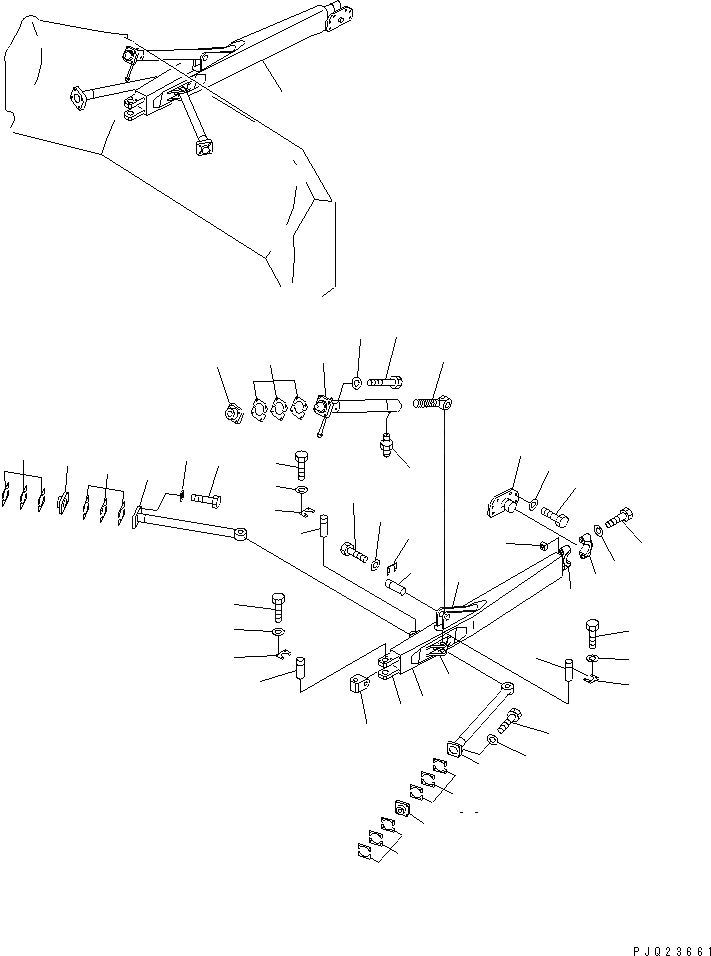 PJQ23661