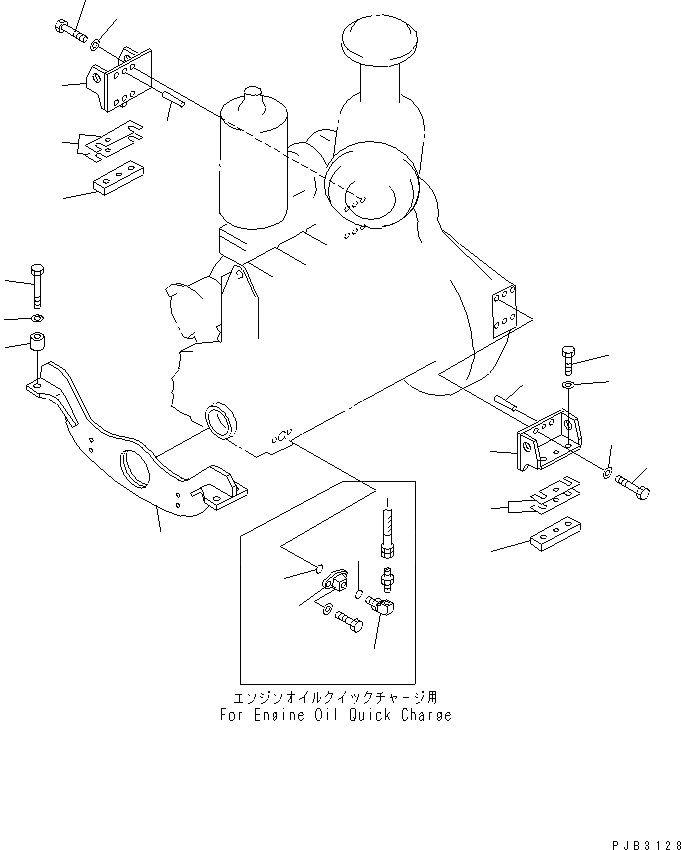 エンジンオイルクイックチャージ用
For Engine Oil Quick Charge

PJB3128