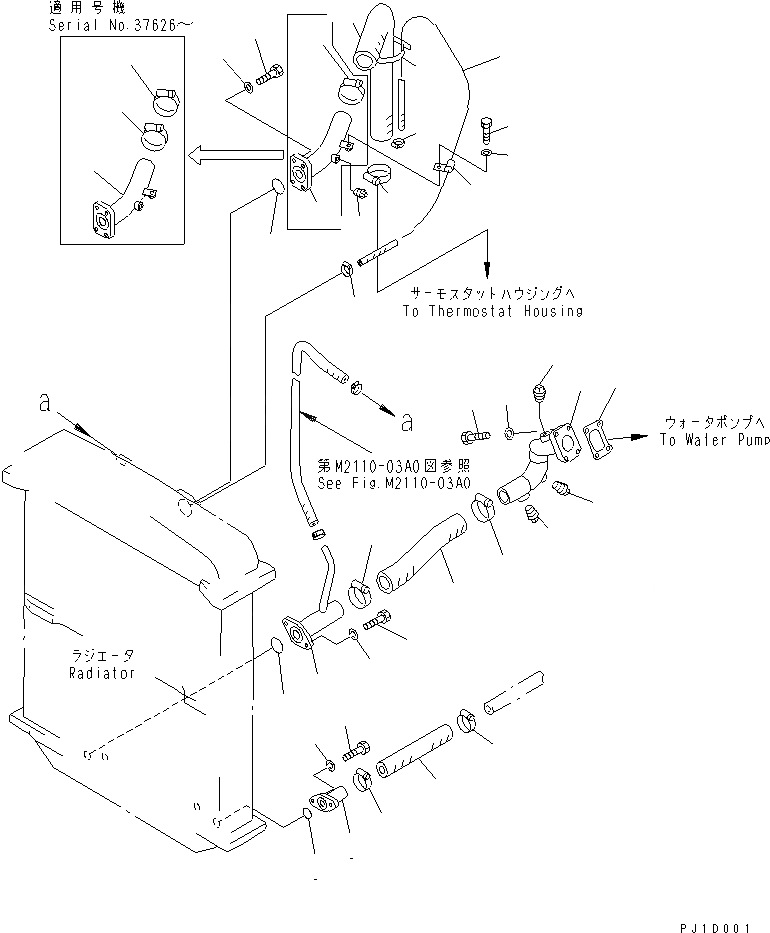 適用号機
Serial No.37626～

サーモスタットハウジングへ
To Thermostat Housing

a

a

ウォータポンプへ
To Waler Pump

第M2110-03A0図参照
See Fig.M2110-03A0

ラジエータ
Radiator

PJ1D001