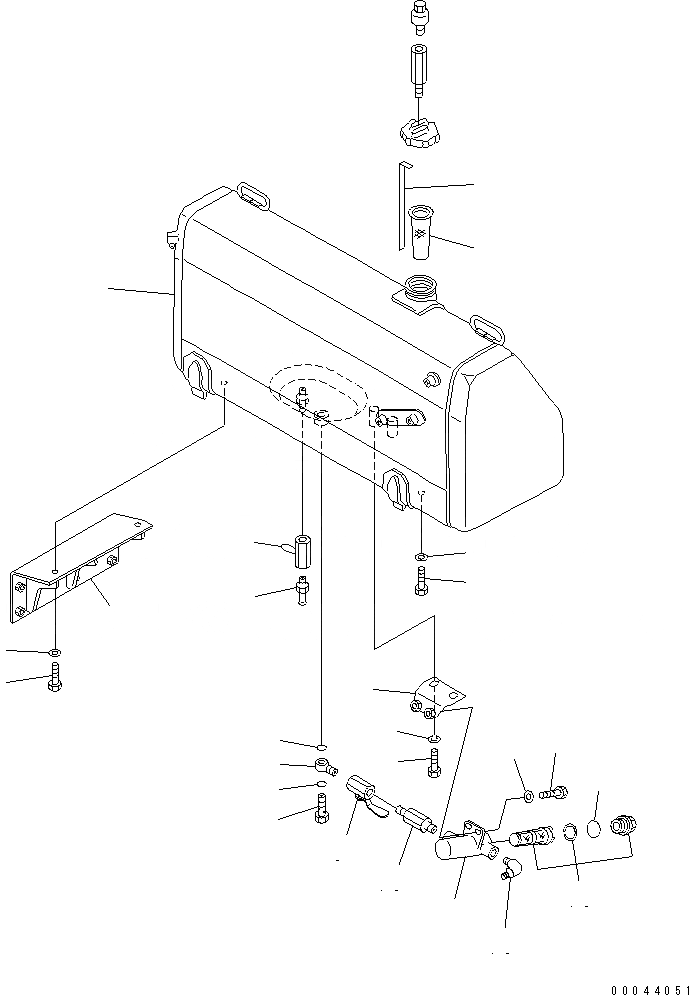 00044051