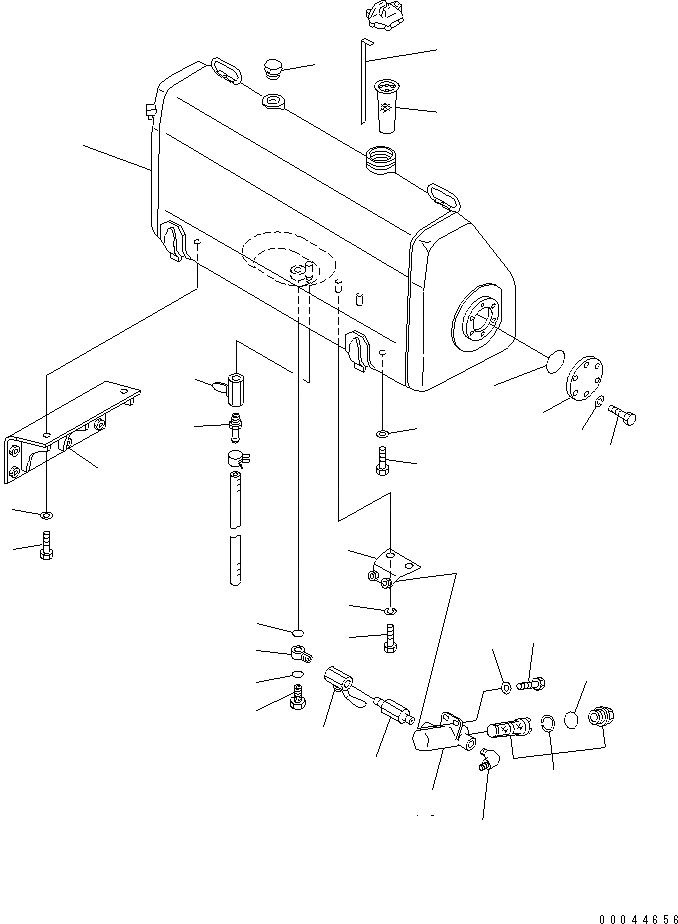 00044656