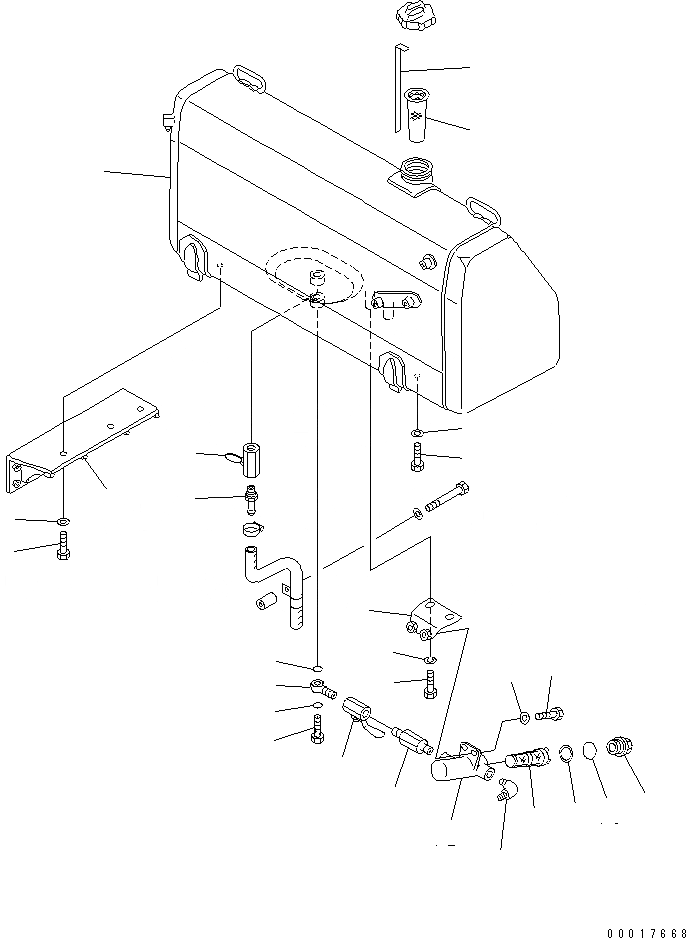 00017668