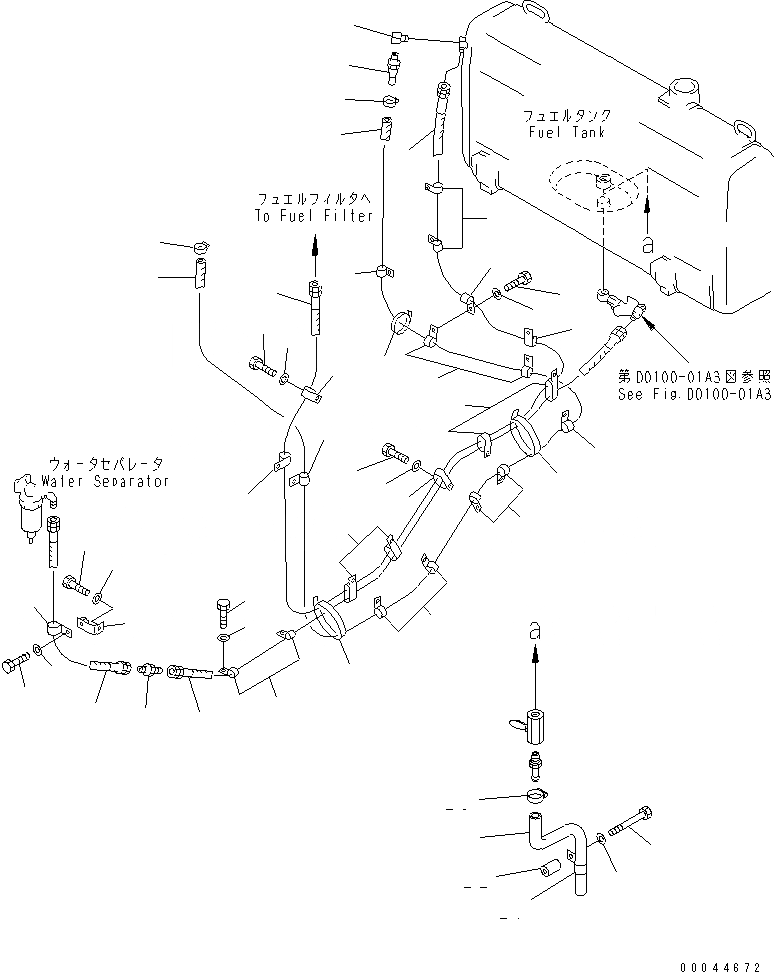 フュエルタンク
Fuel Tank

フュエルフィルタへ
To Fuel Filter

a

第D0100-01A3図参照
See Fig.D0100-01A3

ウォータセパレータ
Water Separator

a

00044672