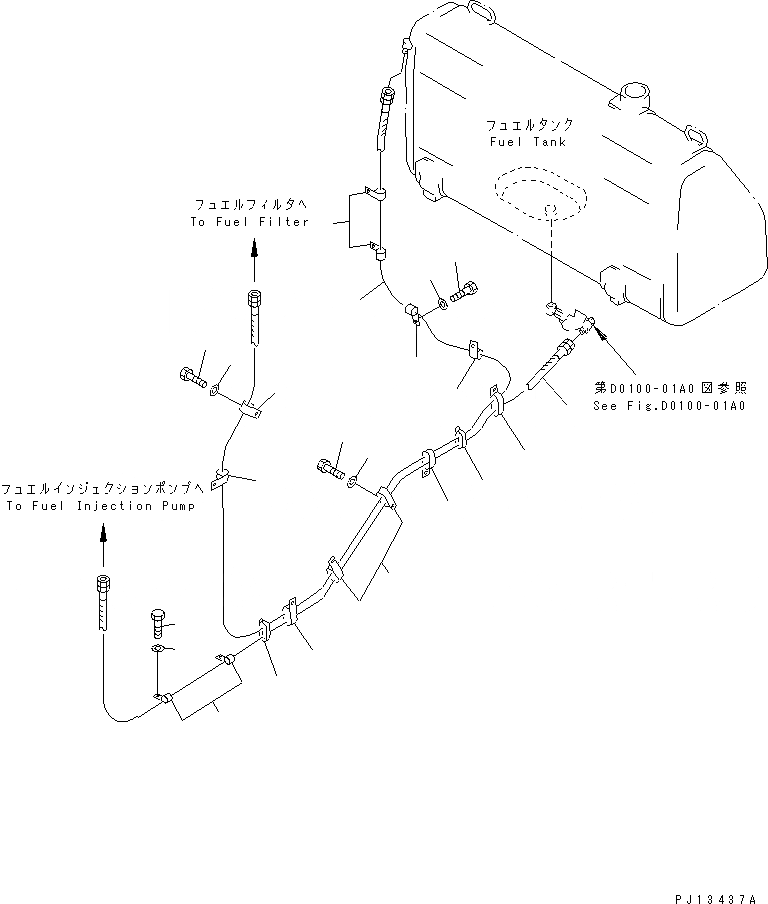 フュエルタンク
Fuel Tank

フュエルフィルタへ
To Fuel Filter

第D0100-01A0図参照
See Fig.D0100-01A0

フュエルインジェクションポンプへ
To Fuel Injection Pump

PJ13437A