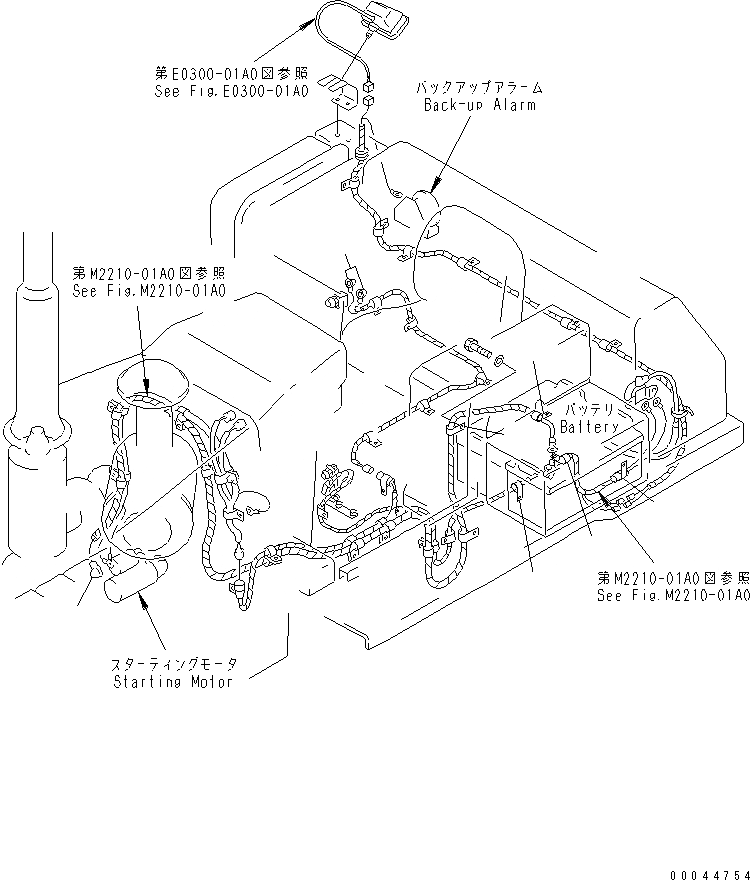 第E0300-01A0図参照
See Fig.E0300-01A0

バックアップアラーム
Back-up Alarm

第M2210-01A0図参照
See Fig.M2210-01A0

バッテリ
Battery

第M2210-01A0図参照
See Fig.M2210-01A0

スターティングモータ
Starting Motor

00044754