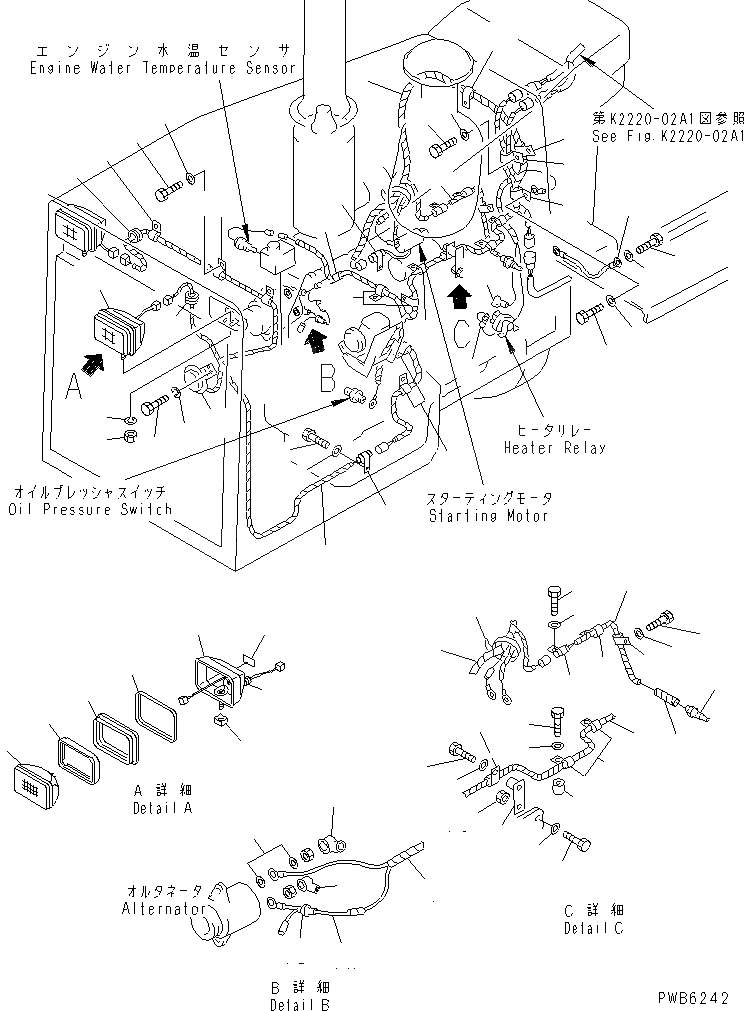 エンジン水温センサ
Engine Water Temperature Sensor

第K2220-02A1図参照
See Fig.K2220-02A1

A

B

C

ヒータリレー
Heater Relay

オイルプレッシャスイッチ
Oil Pressure Switch

スターティングモータ
Starting Motor

A 詳細
Detail A

オルタネータ
Alternator

B 詳細
Detail B

C 詳細
Detail C

PWB6242