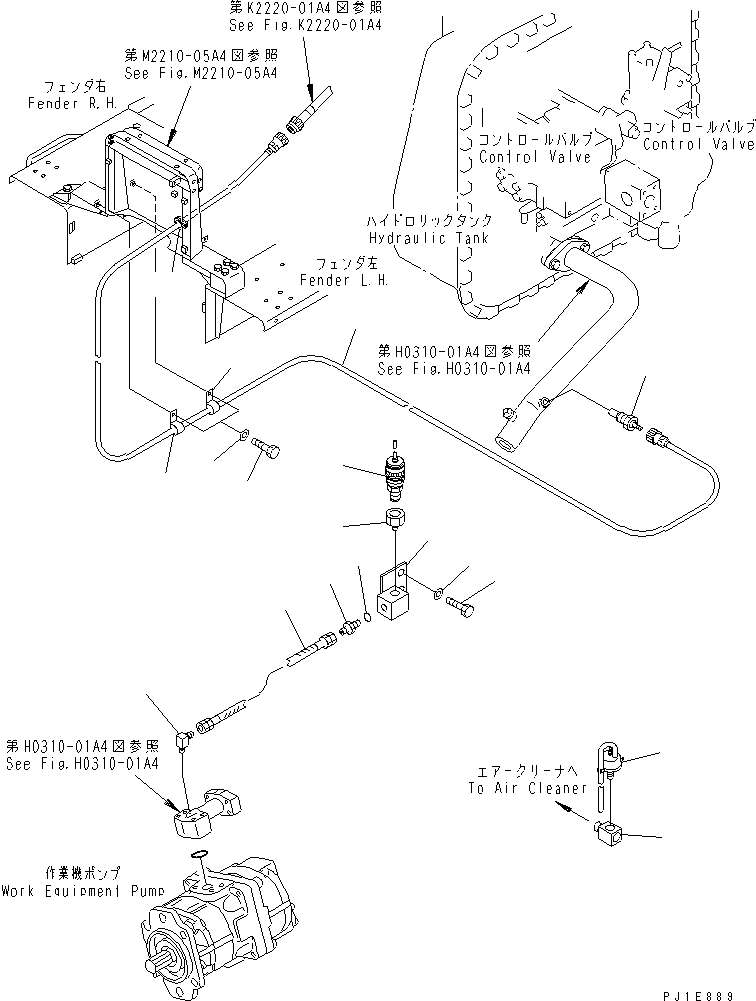 第K2220-01A4図参照
See Fig.K2220-01A4

第M2210-05A4図参照
See Fig.M2210-05A4

フェンダ右
Fender R.H.

コントロールバルブ
Control Valve

コントロールバルブ
Control Valve

ハイドロリックタンク
Hydraulic Tank

フェンダ左
Fender L.H.

第H0310-01A4図参照
See Fig.H0310-01A4

第H0310-01A4図参照
See Fig.H0310-01A4

エアークリーナへ
To Air Cleaner

作業機ポンプ
Work Equipment Pump

PJ1E889