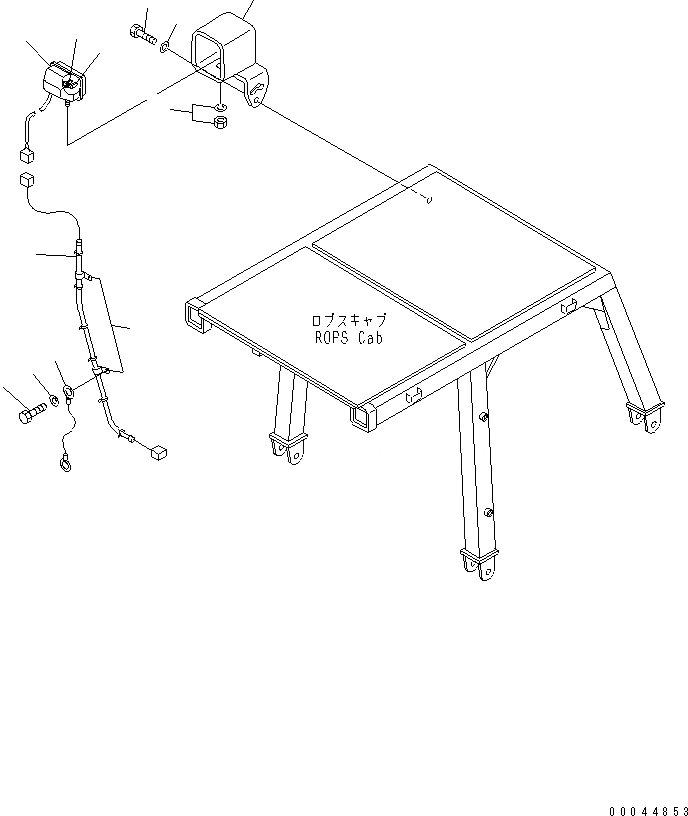 ロプスキャブ
ROPS Cab

00044853