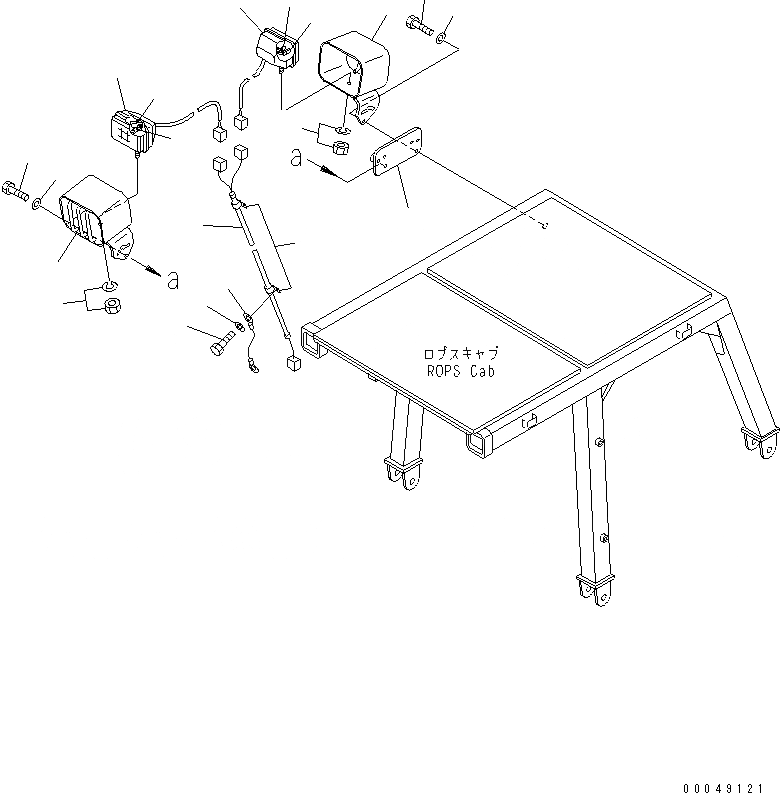 a

a

ロプスキャブ
ROPS Cab

00049121