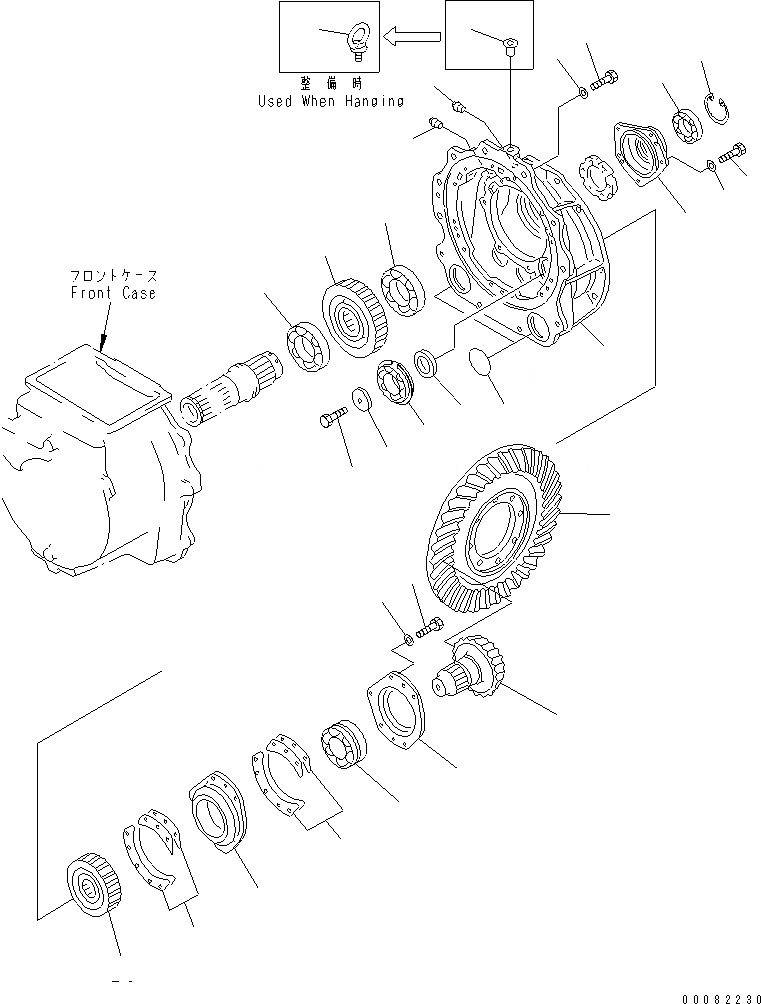 整備時
Used When Hanging

フロントケース
Front Case

00082230