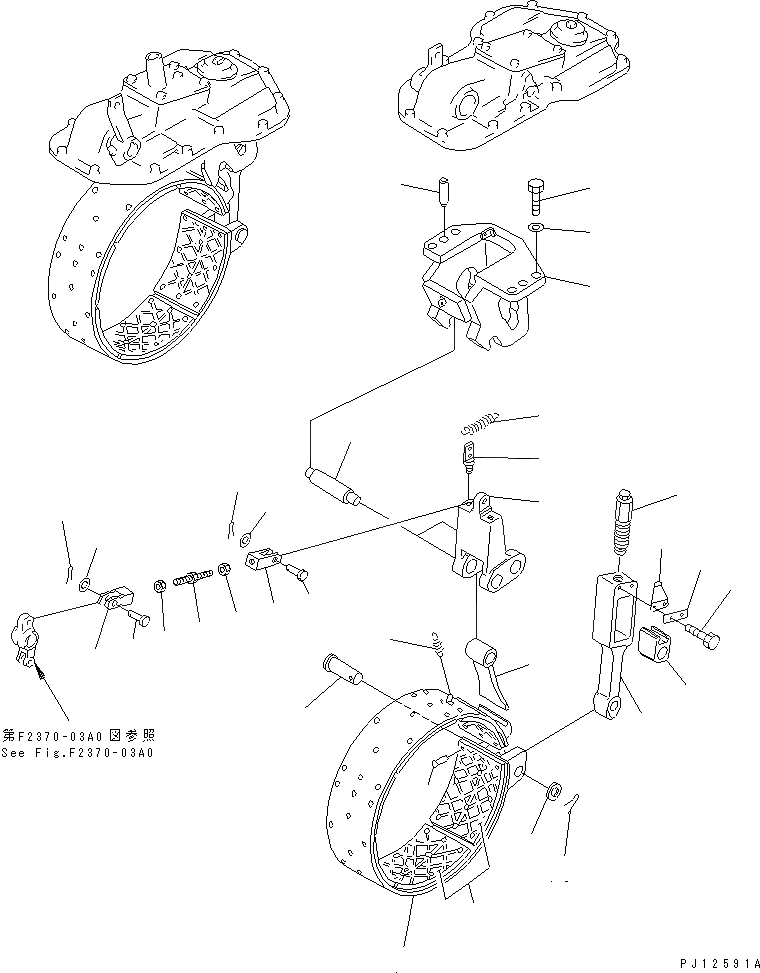 第F2370-03A0図参照
See Fig.F2370-03A0

PJ12591A