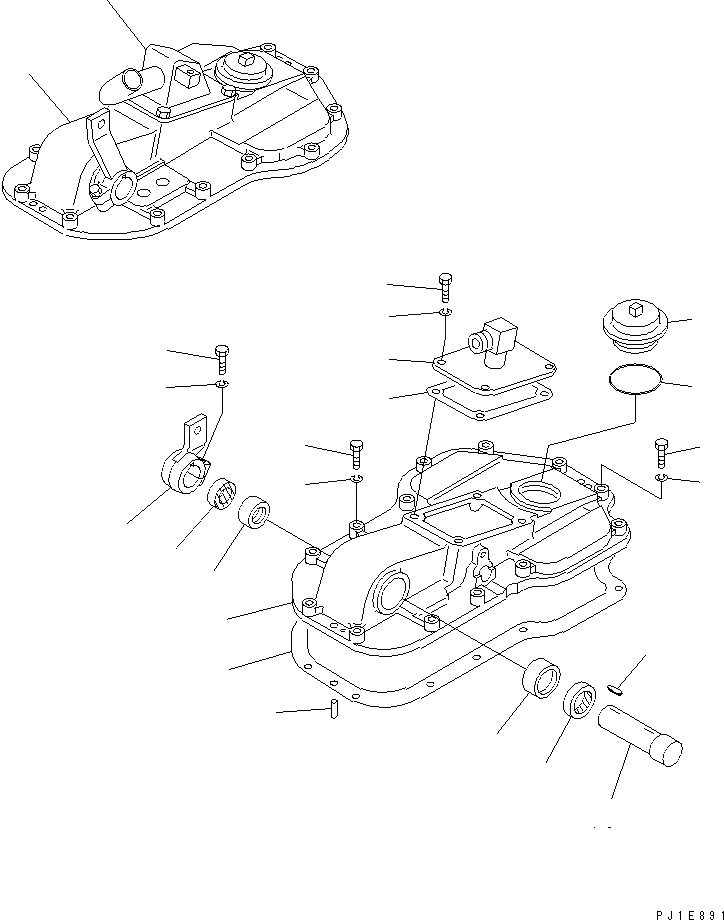 PJ1E891