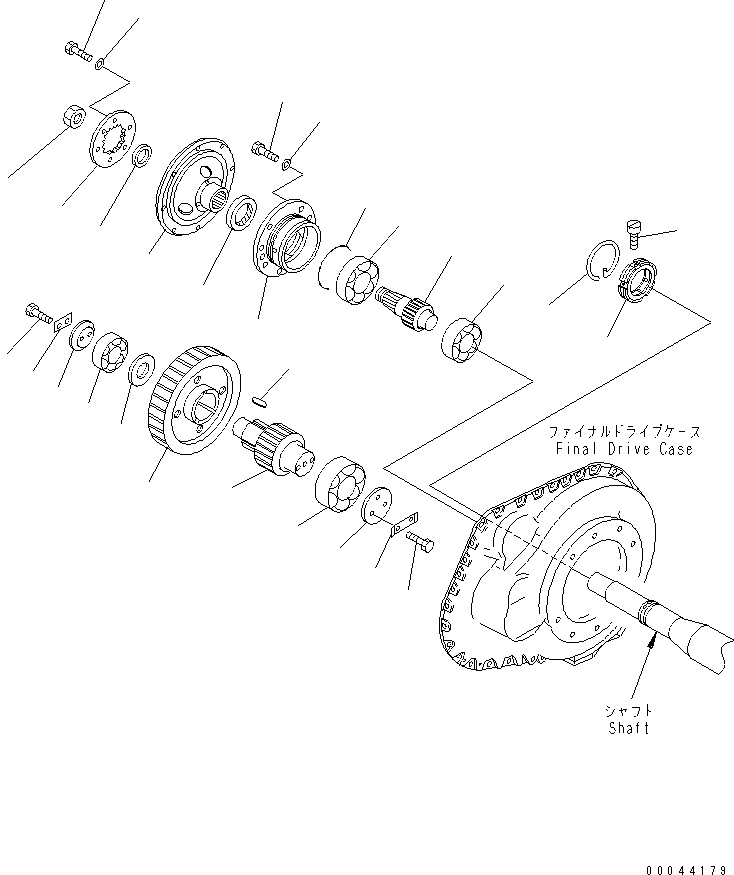 ファイナルドライブケース
Final Drive Case

シャフト
Shaft

00044179