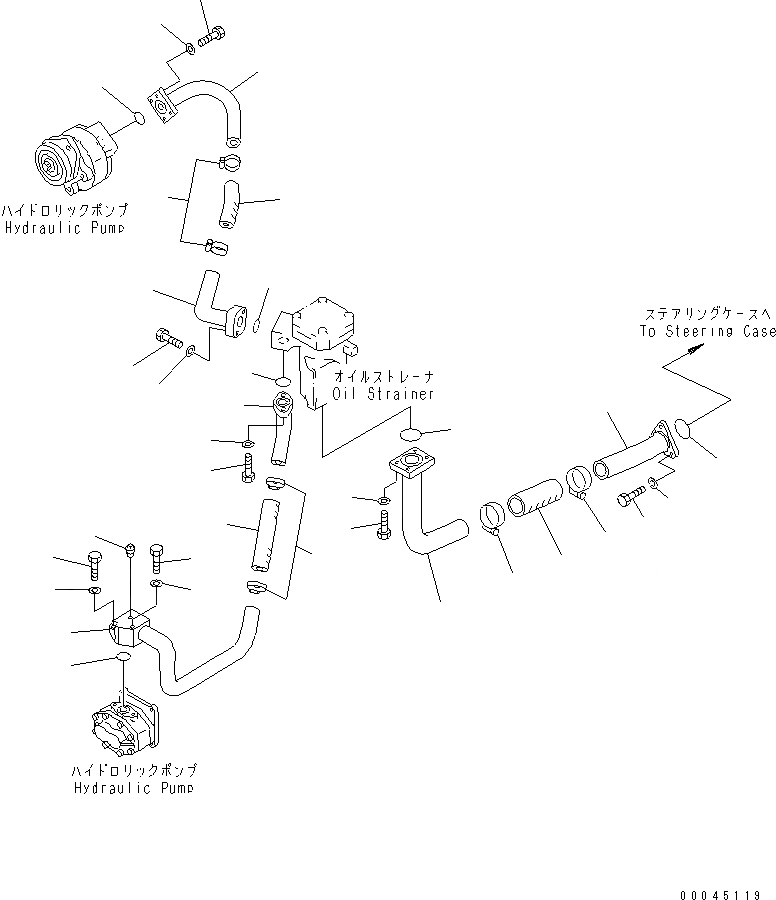 ハイドロリックポンプ
Hydraulic Pump

ステアリングケースへ
To Steering Case

オイルストレーナ
Oil Strainer

ハイドロリックポンプ
Hydraulic Pump

00045119