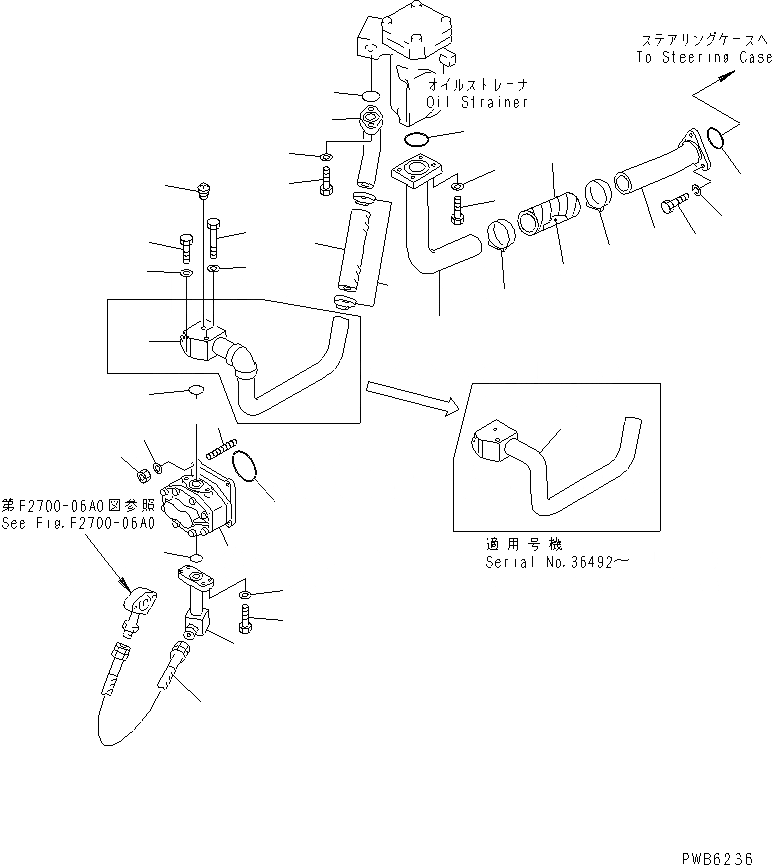 ステアリングケースへ
To Steering Case

オイルストレーナ
Oil Strainer

第F2700-06A0図参照
See Fig.F2700-06A0

適用号機
Serial No.36492～

PWB6236