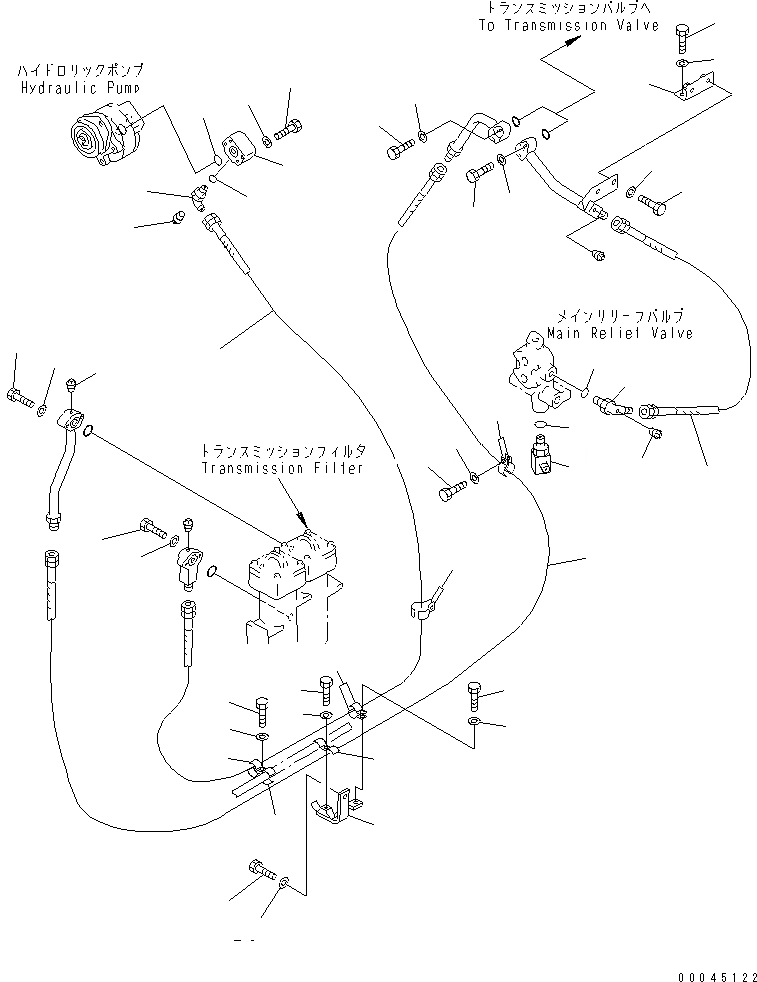 トランスミッションバルブへ
To Transmission Valve

ハイドロリックポンプ
Hydraulic Pump

メインリリーフバルブ
Main Relief Valve

トランスミッションフィルタ
Transmission Filter

00045122