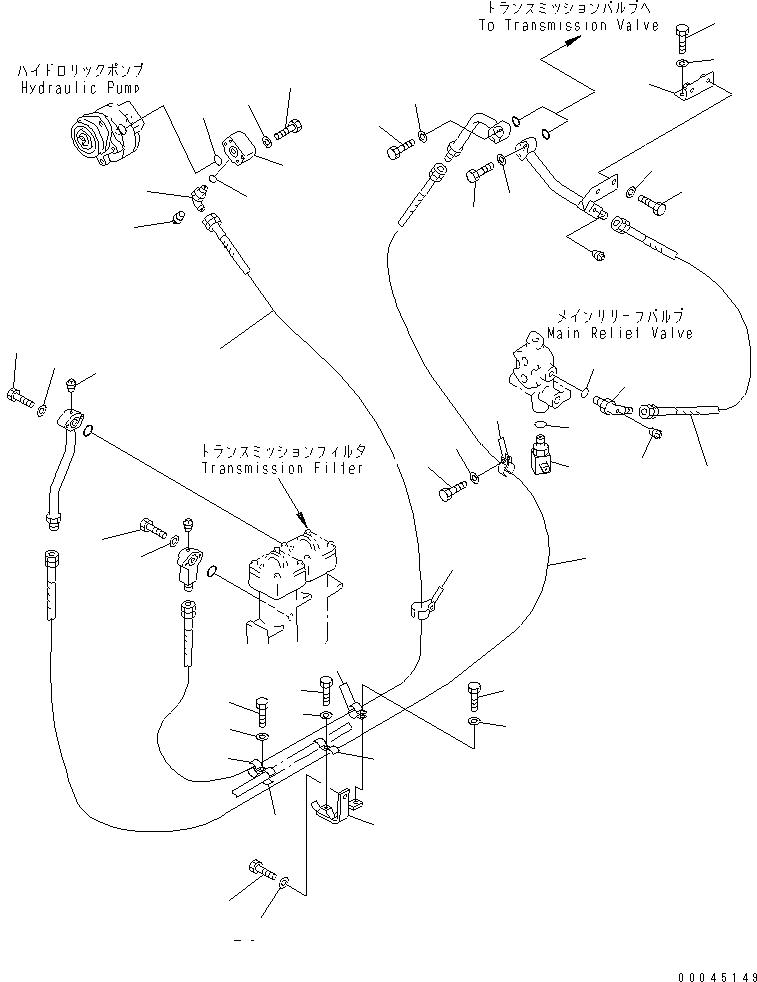 トランスミッションバルブへ
To Transmission Valve

ハイドロリックポンプ
Hydraulic Pump

メインリリーフバルブ
Main Relief Valve

トランスミッションフィルタ
Transmission Filter

00045149