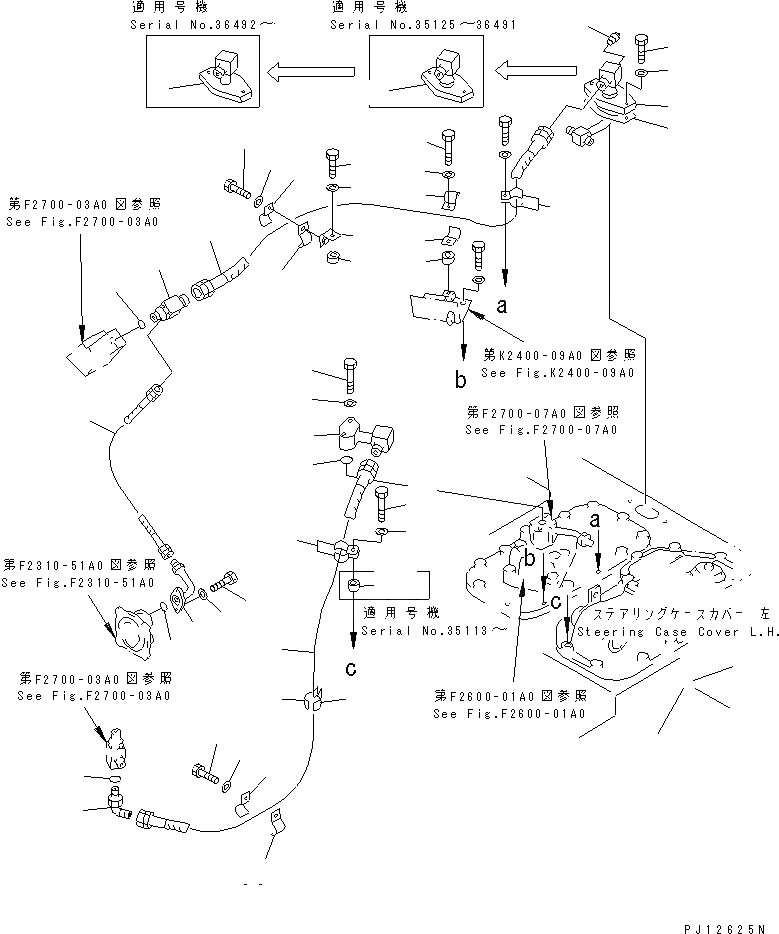 適用号機
Serial No.36492～

適用号機
Serial No.35125～36491

第F2700-03A0図参照
See Fig.F2700-03A0

a

b

第K2400-09A0図参照
See Fig.K2400-09A0

第F2700-07A0図参照
See Fig.F2700-07A0

a

b

c

第F2310-51A0図参照
See Fig.F2310-51A0

適用号機
Serial No.35113～

c

ステアリングケースカバー 左
Steering Case Cover L.H.

第F2700-03A0図参照
See Fig.F2700-03A0

第F2600-01A0図参照
See Fig.F2600-01A0

PJ12625N