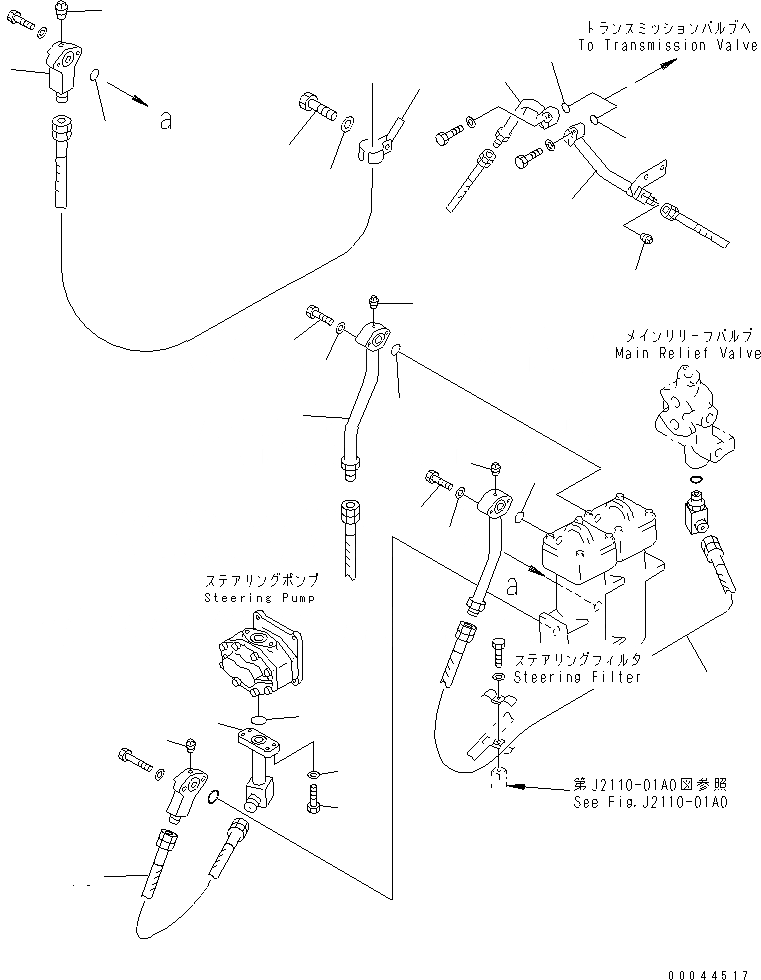 トランスミッションバルブへ
To Transmission Valve

a

メインリリーフバルブ
Main Relief Valve

ステアリングポンプ
Steering Pump

a

ステアリングフィルタ
Steering Filter

第J2110-01A0図参照
See Fig.J2110-01A0

00044517