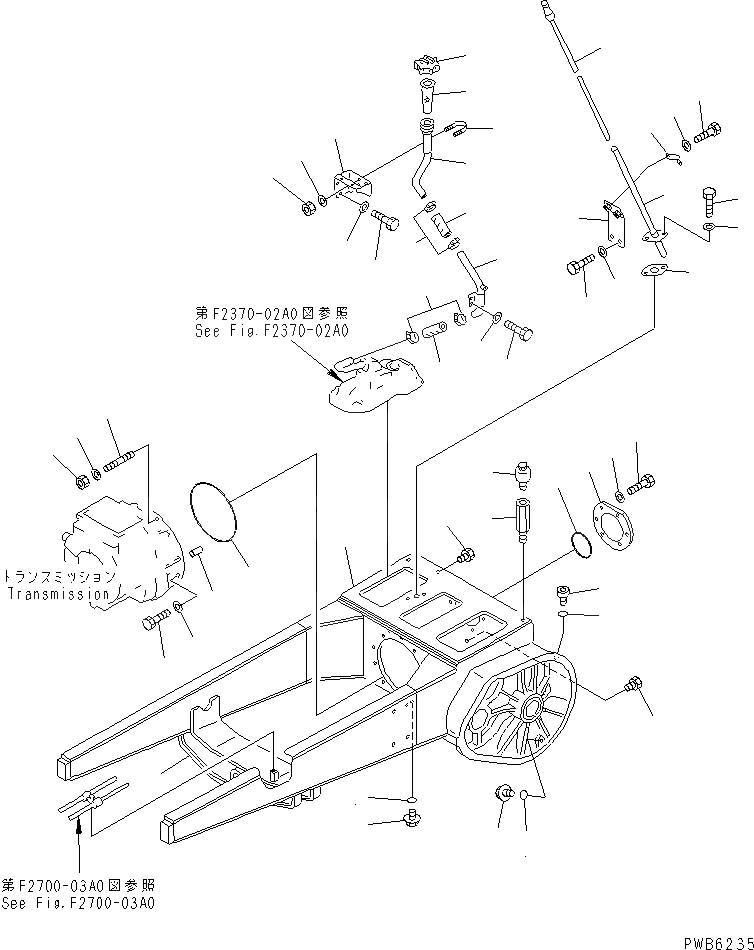 第F2370-02A0図参照
See Fig.F2370-02A0

トランスミッション
Transmission

第F2700-03A0図参照
See Fig.F2700-03A0

PWB6235