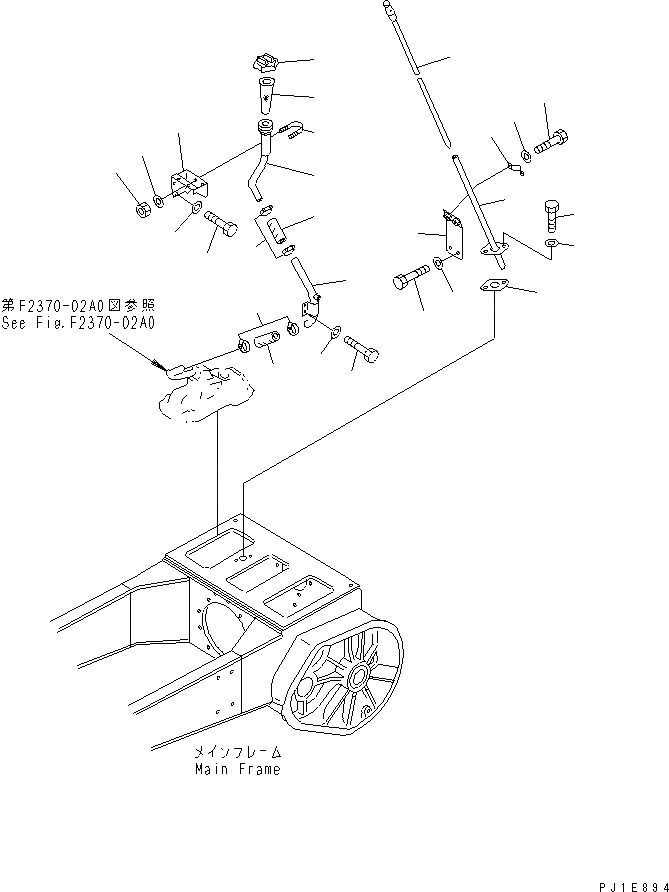 第F2370-02A0図参照
See Fig.F2370-02A0

メインフレーム
Main Frame

PJ1E894