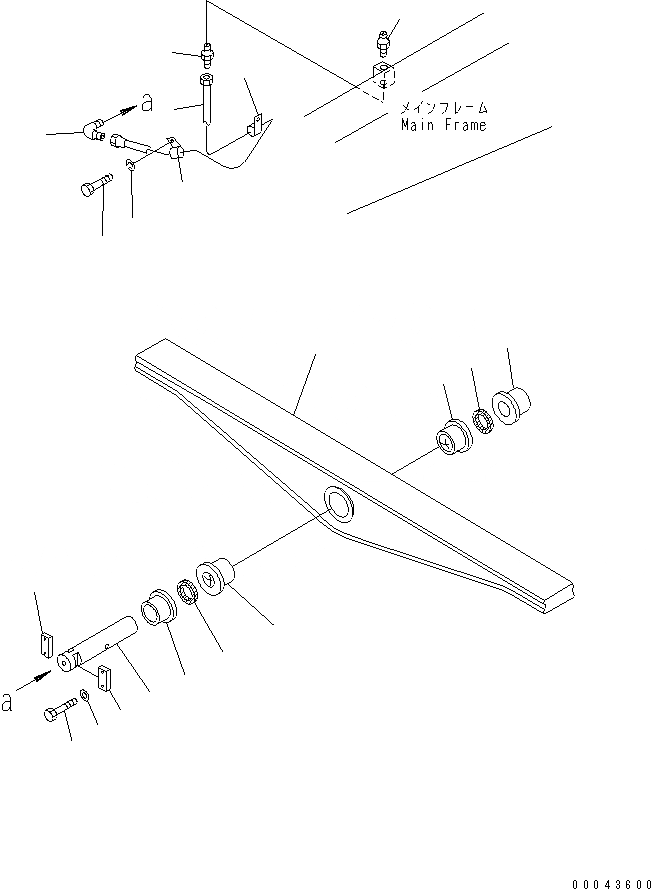 a
メインフレーム
Main Frame
a
00043600