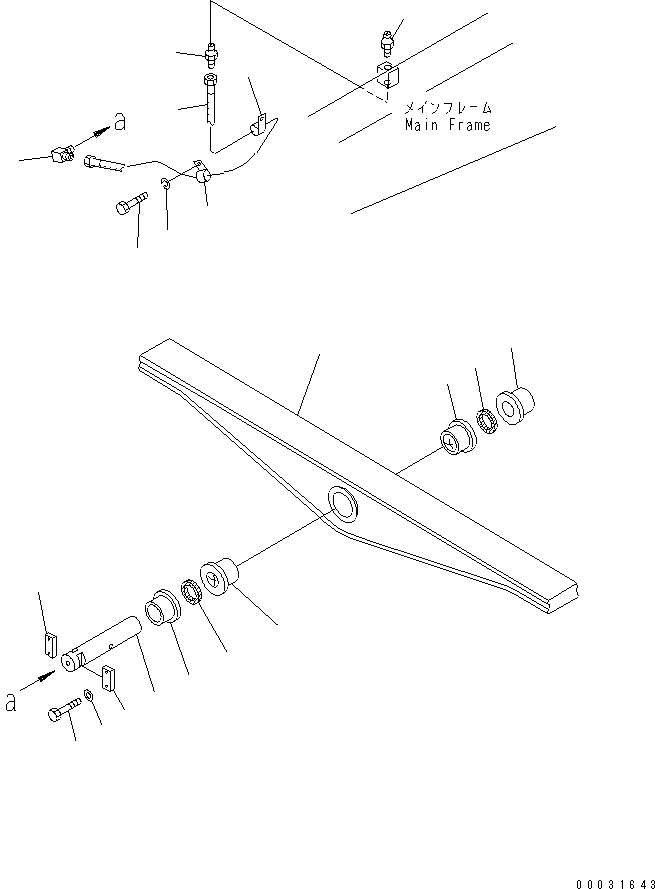 a

メインフレーム
Main Frame

a

00031643