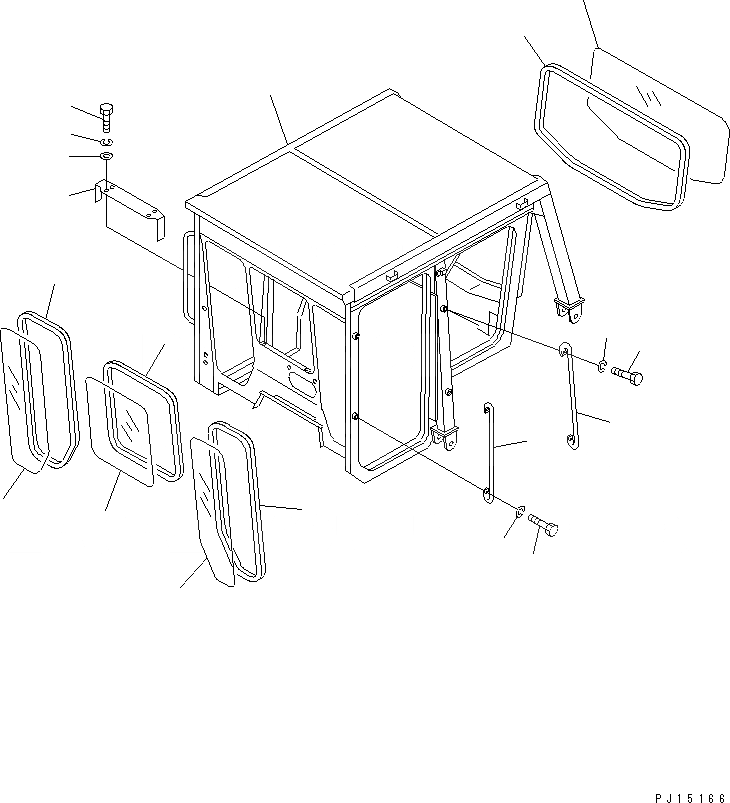 PJ15166