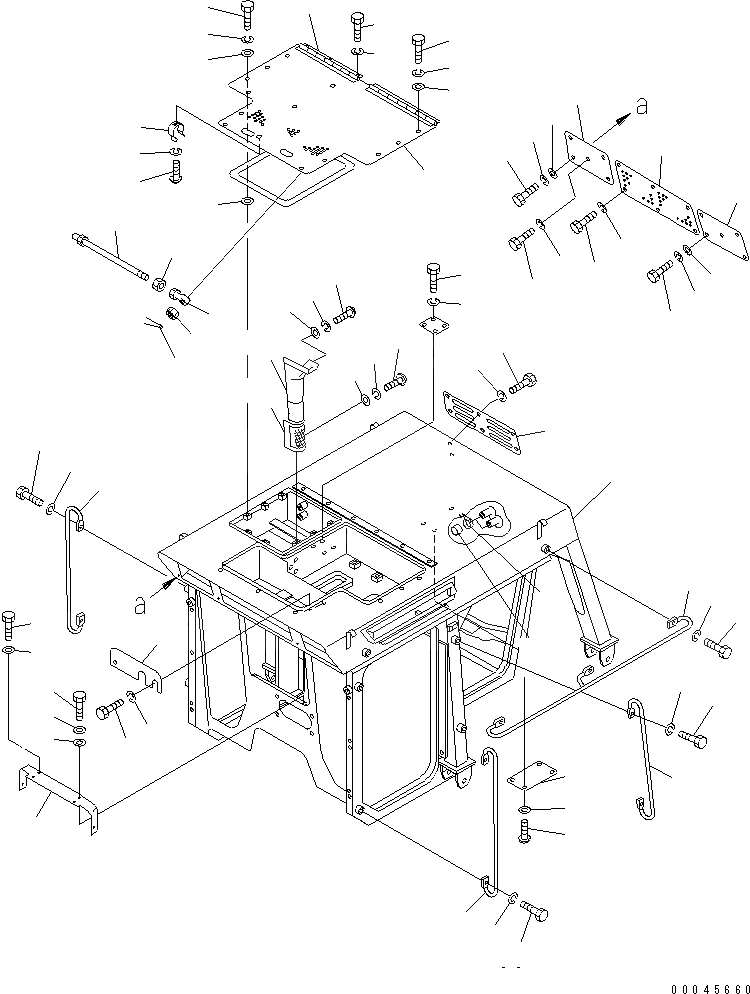 a

a

00045660