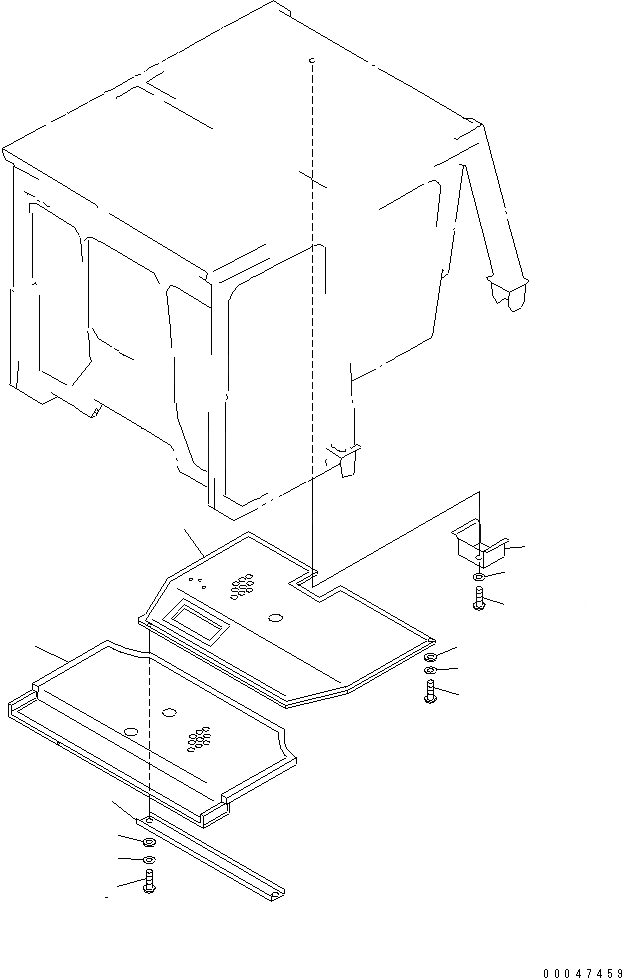 00047459