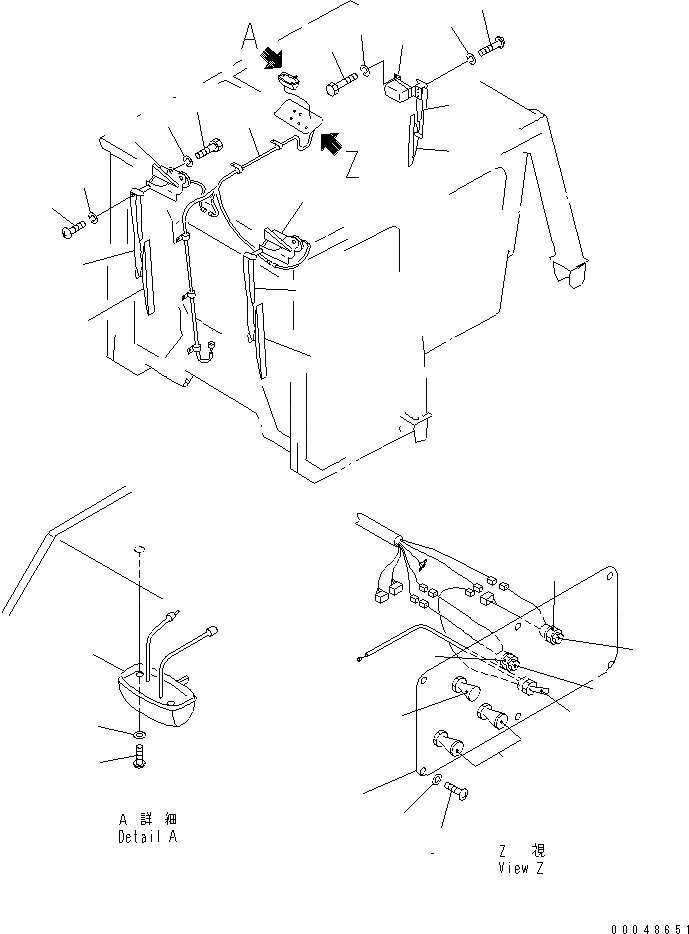 A

Z

A 詳 細
Detail A

Z 視
View Z

00048651