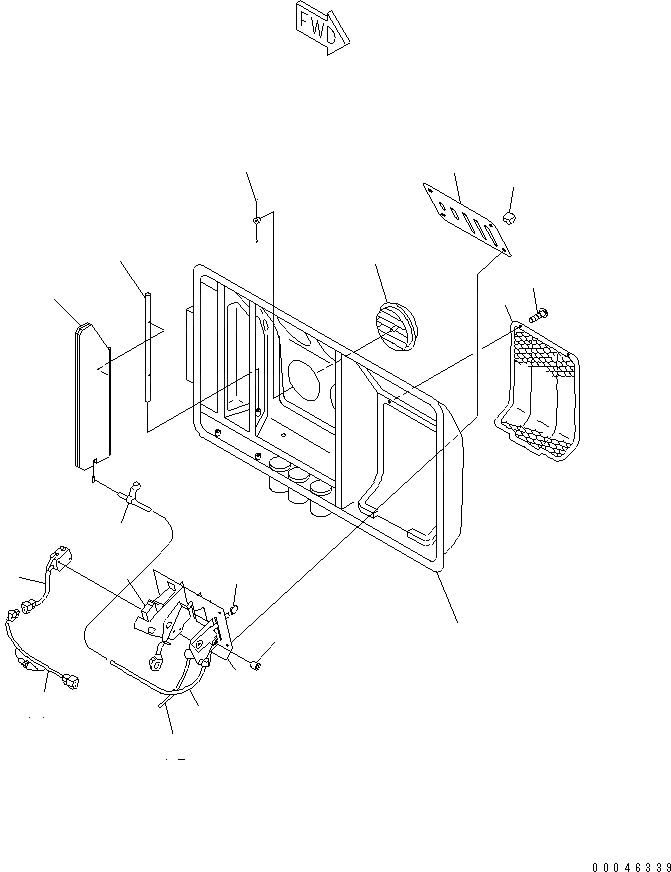 FWD

00046339