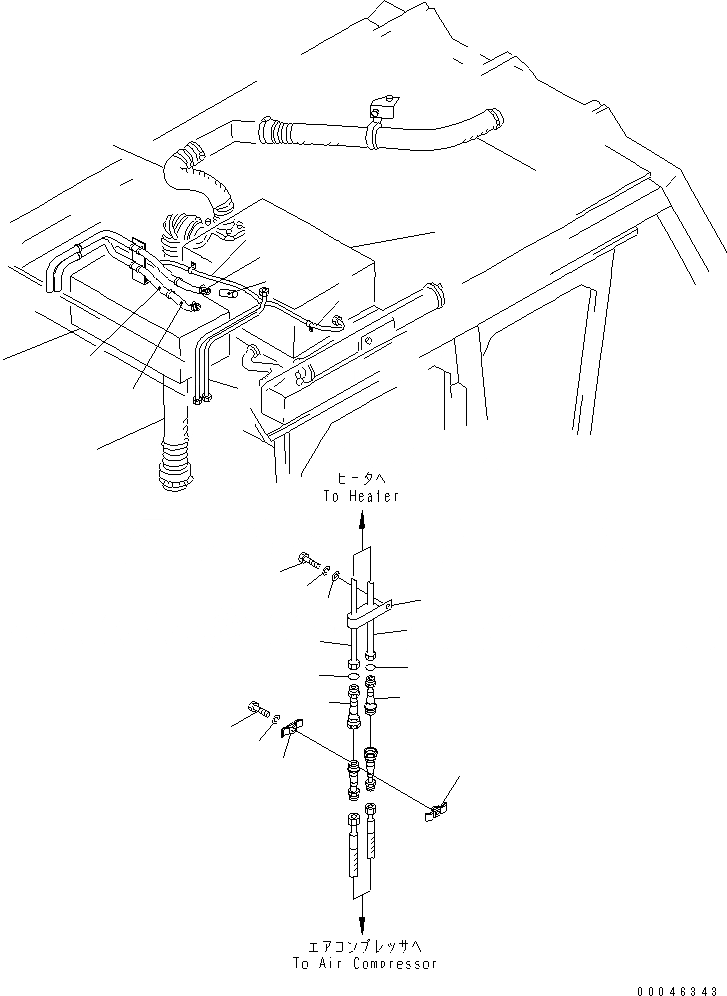 ヒータへ
To Heater

エアコンプレッサへ
To Air Compressor

00046343