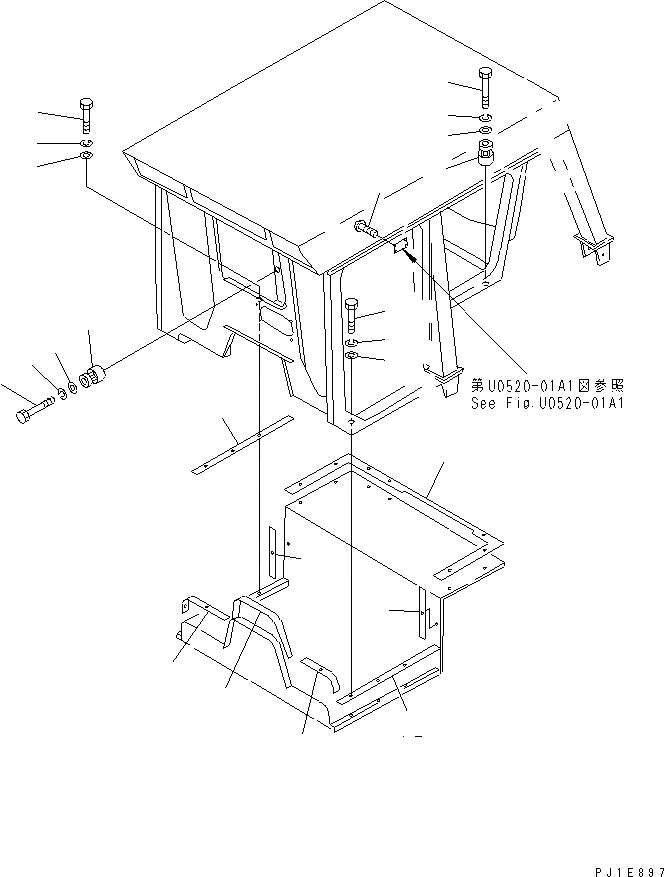 第U0520-01A1図参照
See Fig.U0520-01A1

PJ1E897