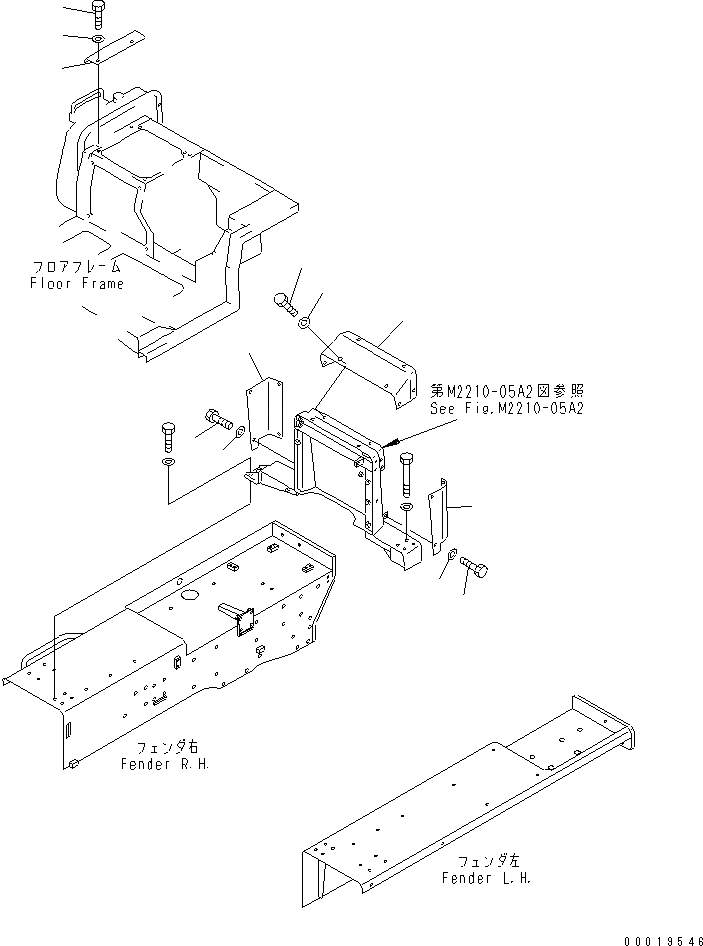 フロアフレーム
Floor Frame

第M2210-05A2図参照
See Fig.M2210-05A2

フェンダ右
Fender R.H.

フェンダ左
Fender L.H.

00019546