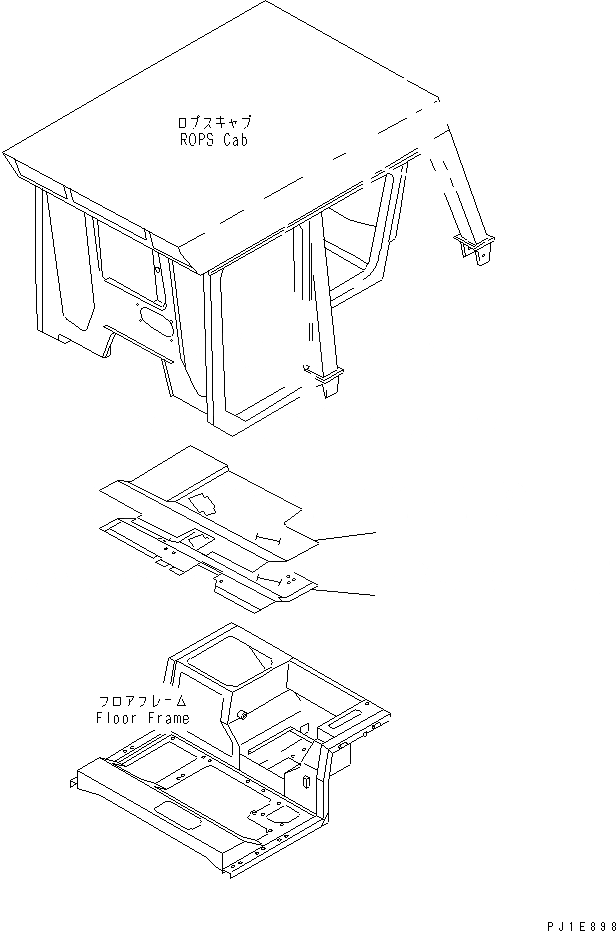 ロプスキャブ
ROPS Cab

フロアフレーム
Floor Frame

PJ1E898