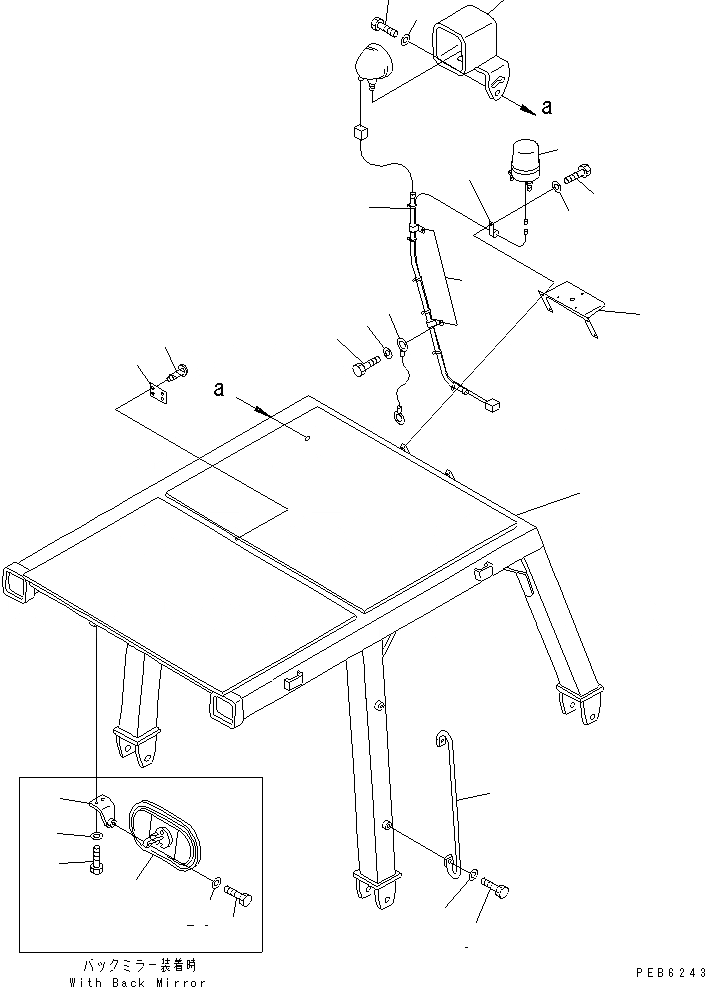 a

a

バックミラー装着時
With Back Mirror

PEB6243