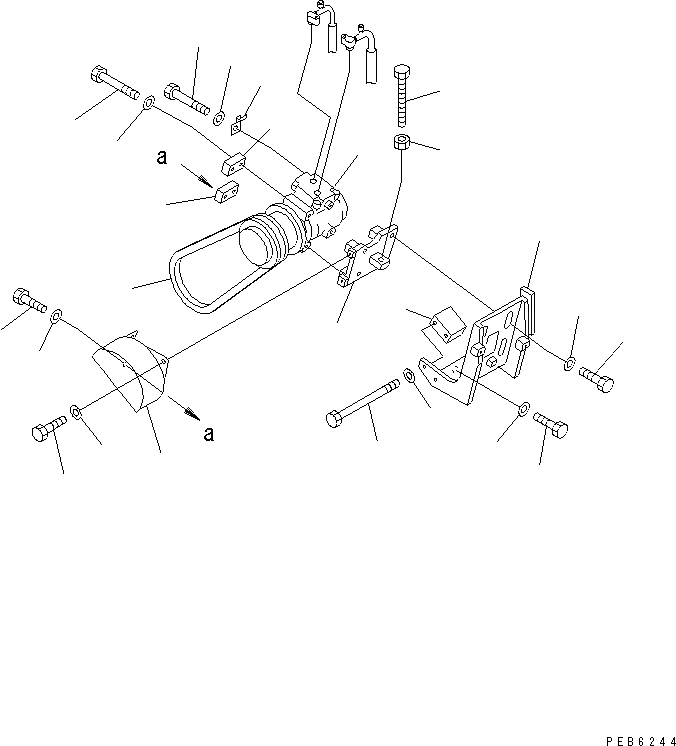 a
a
PEB6244