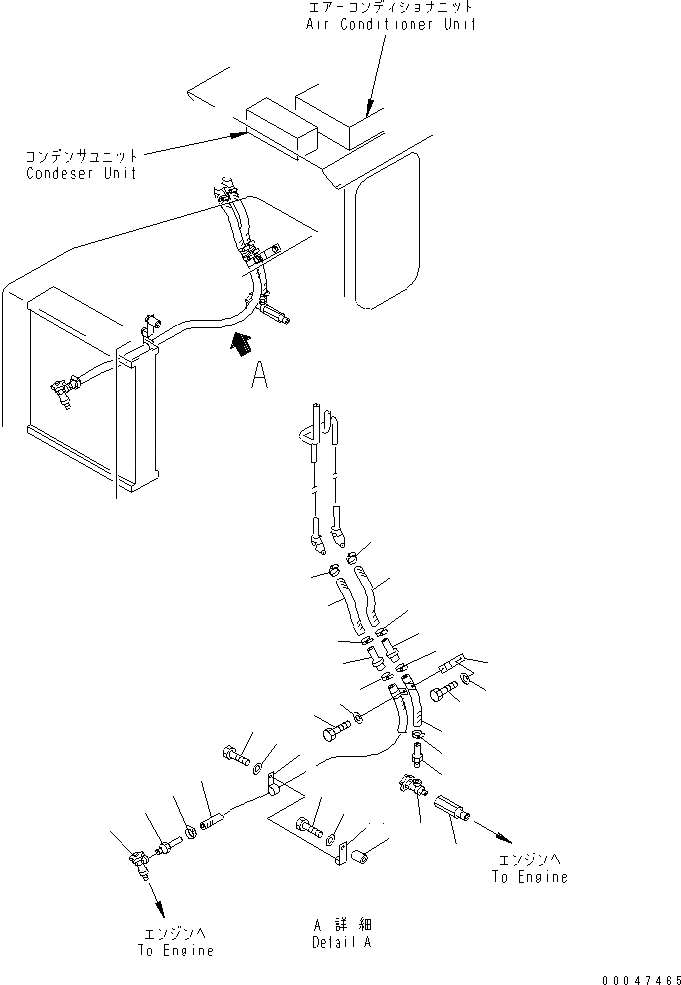 エアーコンディショナユニット
Air Conditioner Unit

コンデンサユニット
Condeser Unit

A

エンジンへ
To Engine

エンジンへ
To Engine

A 詳細
Detail A

00047465