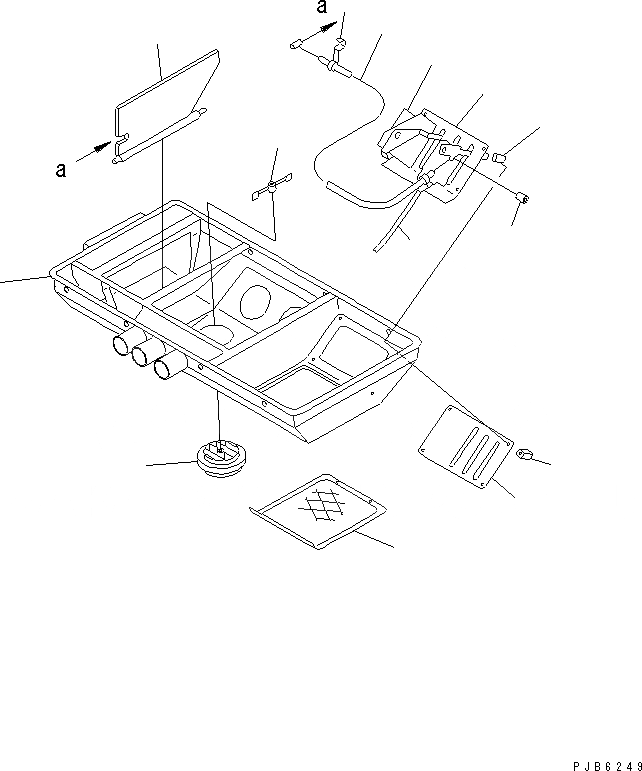 a

a

PJB6249