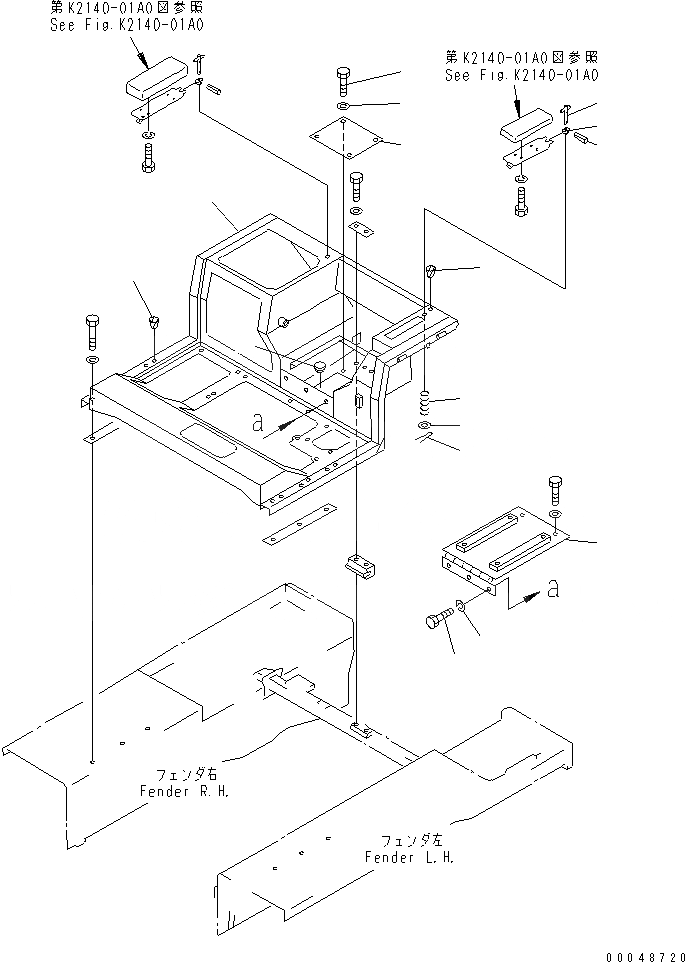 第K2140-01A0図参照
See Fig.K2140-01A0

第K2140-01A0図参照
See Fig.K2140-01A0

a

a

フェンダ右
Fender R.H.

フェンダ左
Fender L.H.

00048720