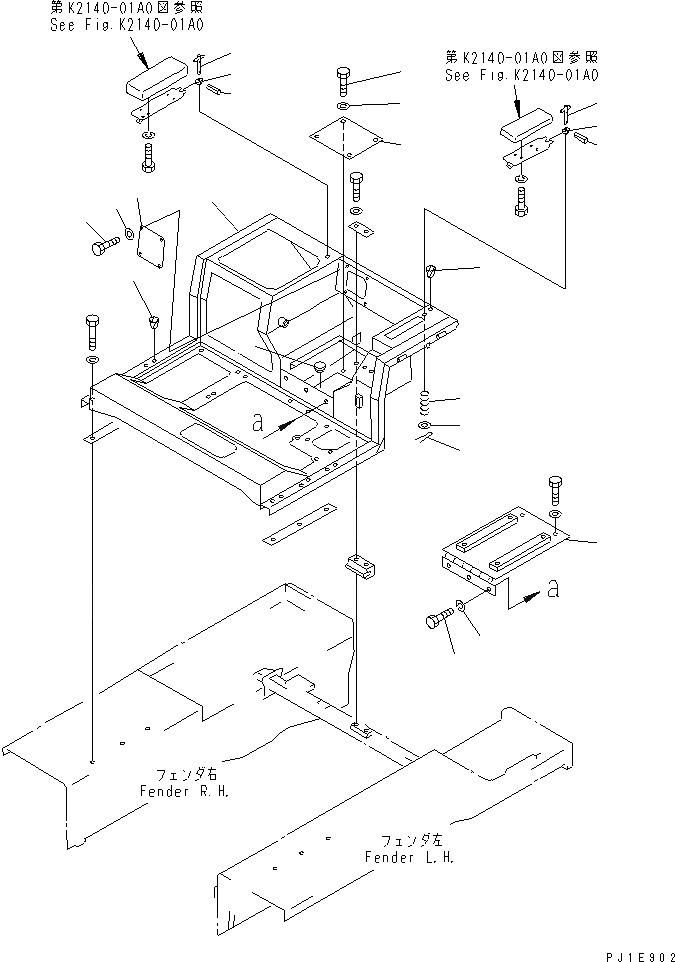 第K2140-01A0図参照
See Fig.K2140-01A0

第K2140-01A0図参照
See Fig.K2140-01A0

a

a

フェンダ右
Fender R.H.

フェンダ左
Fender L.H.

PJ1E902