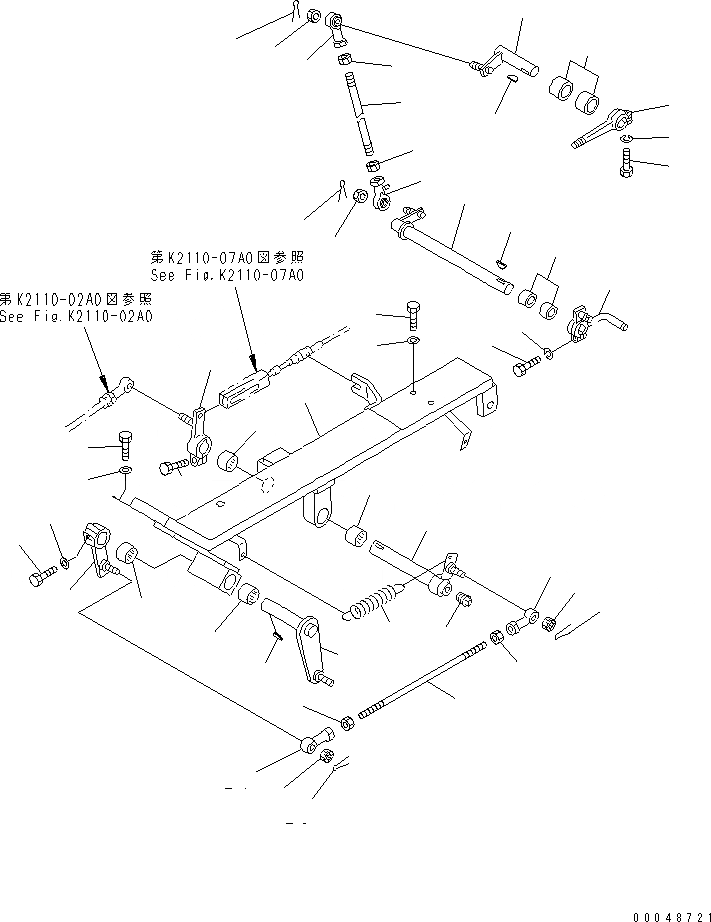 第K2110-07A0図参照
See Fig.K2110-07A0

第K2110-02A0図参照
See Fig.K2110-02A0

00048721