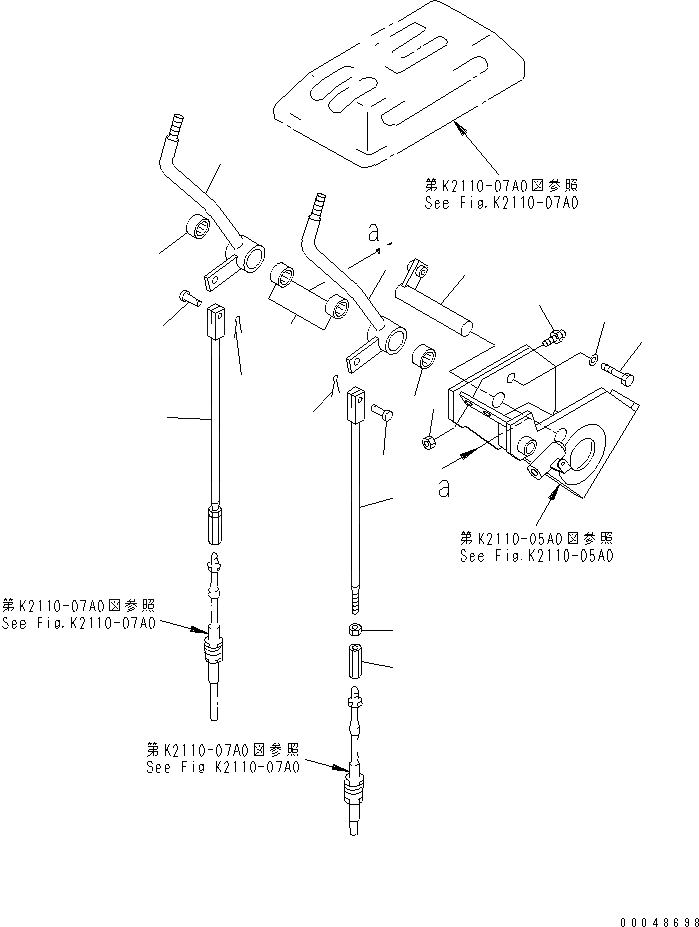 第K2110-07A0図参照
See Fig.K2110-07A0

a

a

第K2110-05A0図参照
See Fig.K2110-05A0

第K2110-07A0図参照
See Fig.K2110-07A0

第K2110-07A0図参照
See Fig K2110-07A0

00048698