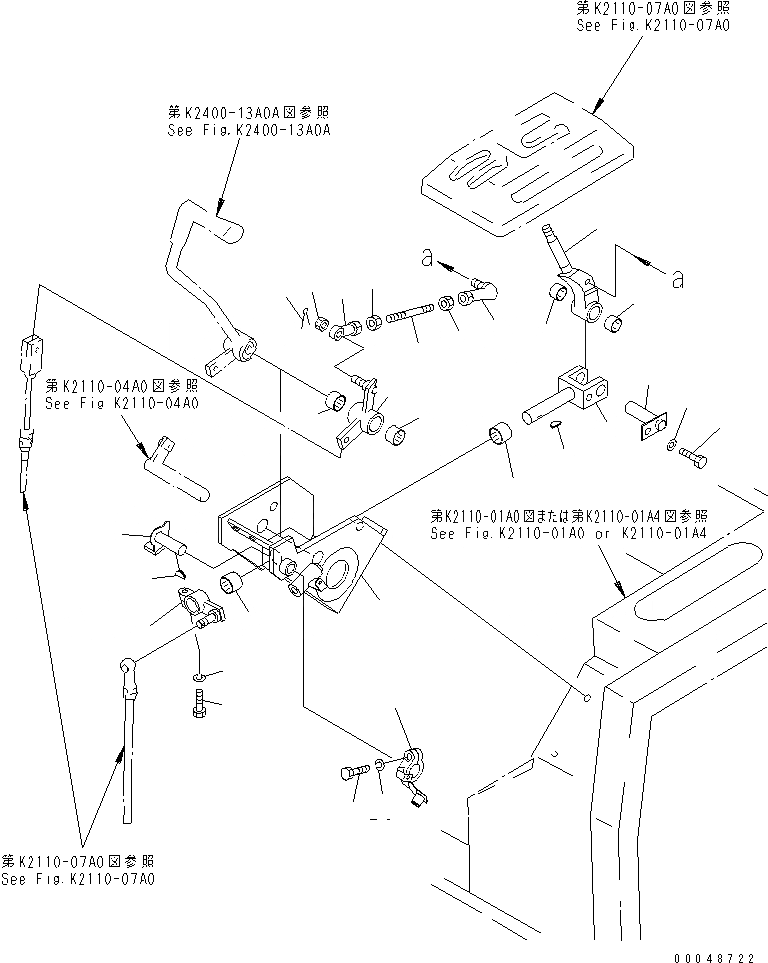 第K2110-07A0図参照
See Fig.K2110-07A0

第K2400-13A0A図参照
See Fig.K2400-13A0A

a

a

第K2110-04A0図参照
See Fig K2110-04A0

第K2110-01A0図または第K2110-01A4図参照
See Fig.K2110-01A0 or K2110-01A4

第K2110-07A0図参照
See Fig.K2110-07A0

00048722