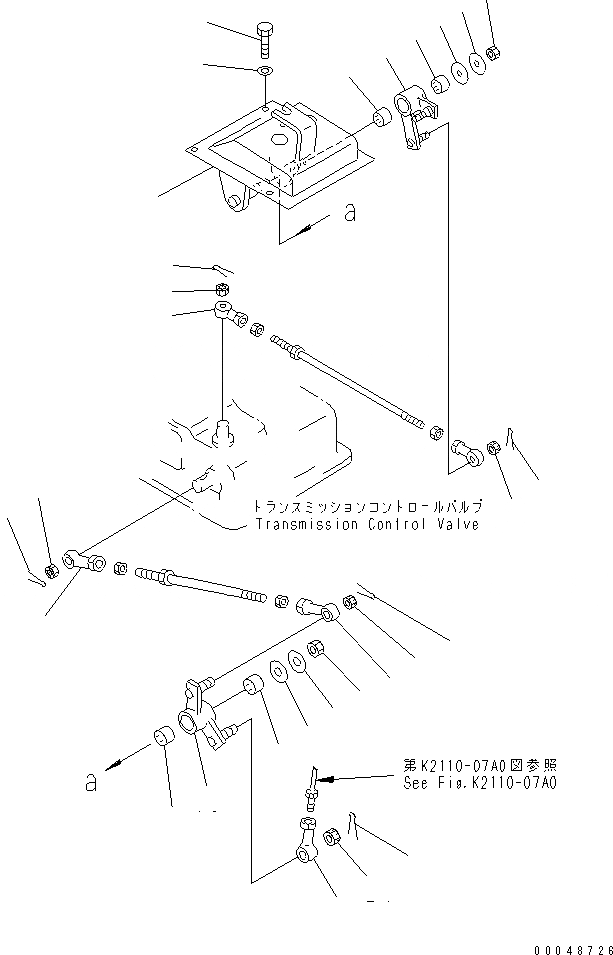 a

トランスミッションコントロールバルブ
Transmission Control Valve

a

第K2110-07A0図参照
See Fig.K2110-07A0

00048726