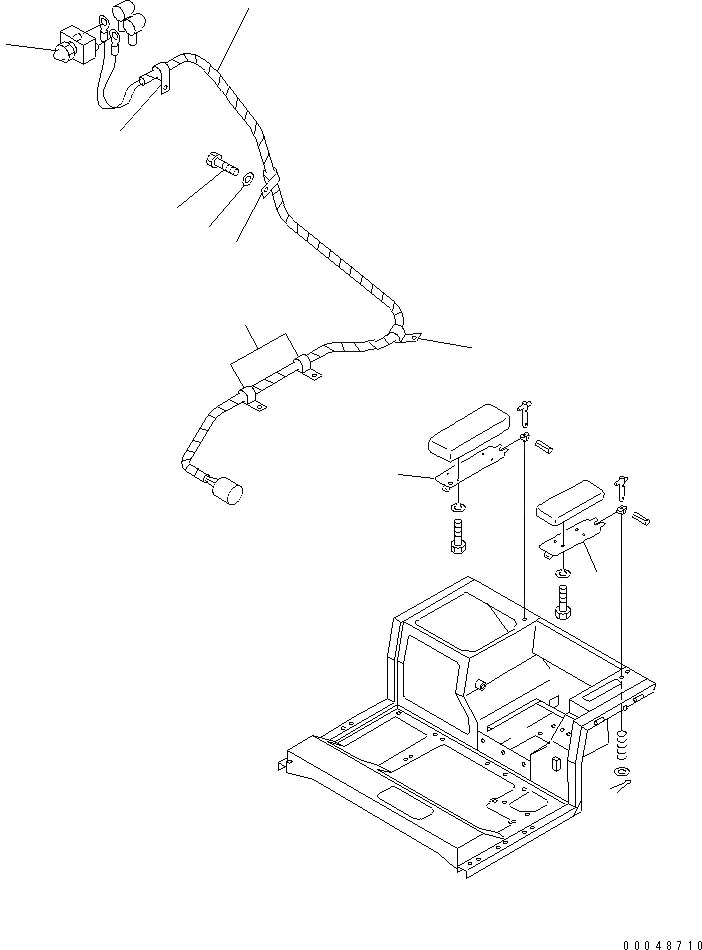 00048710