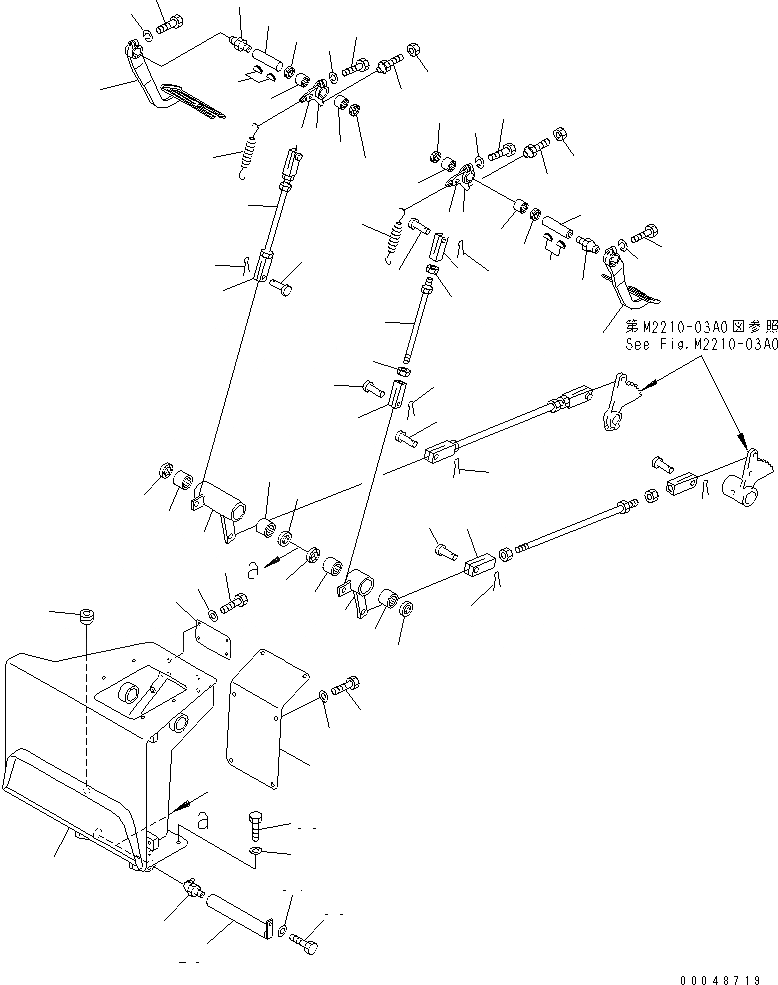 第M2210-03A0図参照
See Fig.M2210-03A0

a

a

00048719